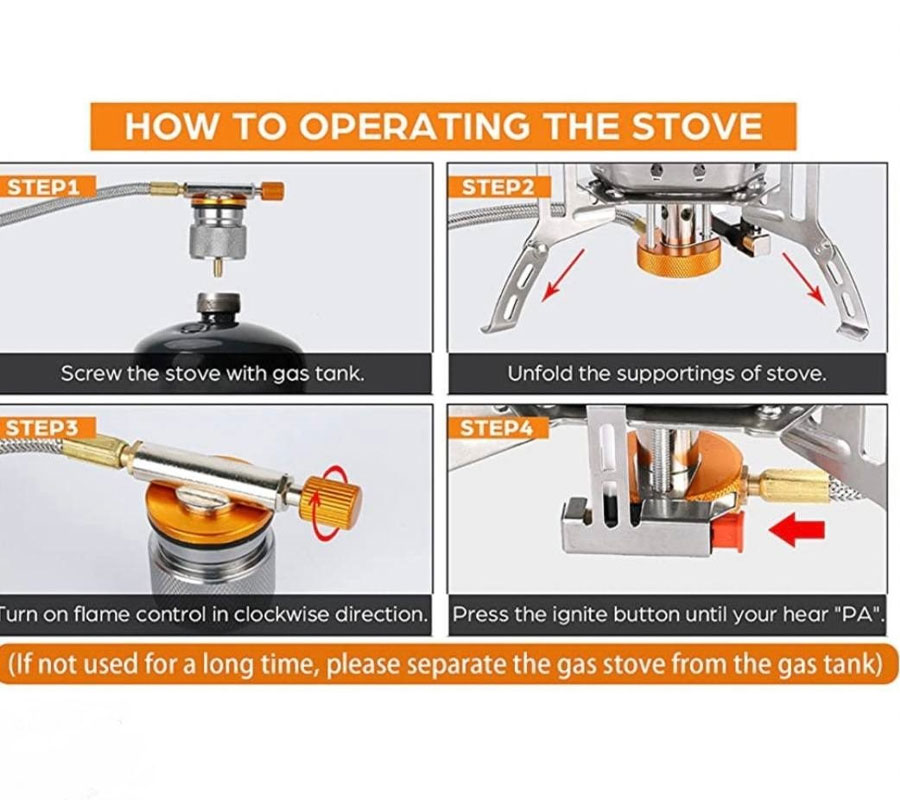 HOW TO OPERATING THE STOVE

STEP1

Screw the stove with gas tank.

STEP2

Unfold the supportings of stove.

STEP3

Turn on flame control in clockwise direction.

STEP4

Press the ignite button until your hear "PA".

(If not used for a long time, please separate the gas stove from the gas tank)